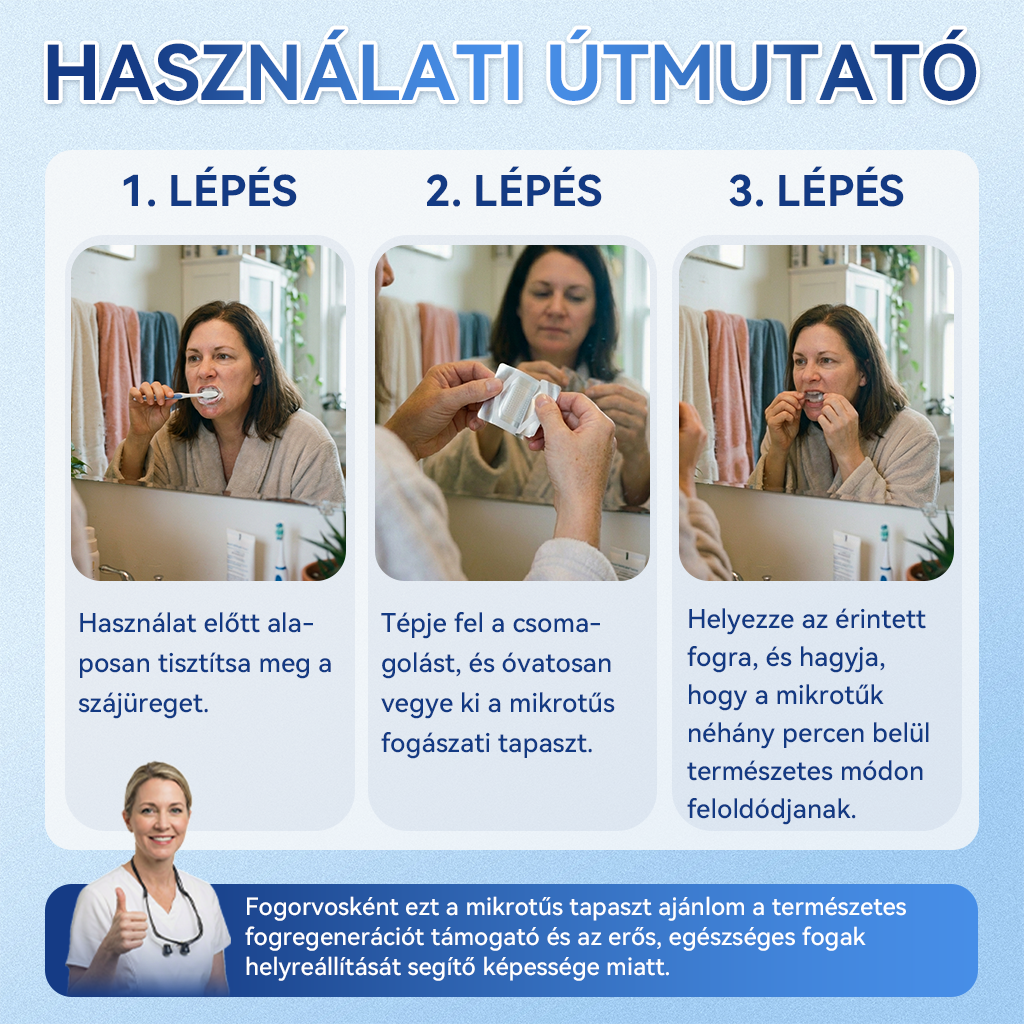 HASZNÁLATI ÚTMUTATÓ

1. LÉPÉS

Használat előtt alaposan tisztítsa meg a szájüreget.

2. LÉPÉS

Tépje fel a csomagolást, és óvatosan vegye ki a mikrotűs fogászati tapaszt.

3. LÉPÉS

Helyezze az érintett fogra, és hagyja, hogy a mikrotűk néhány percen belül természetes módon feloldódjanak.

Fogorvosként ezt a mikrotűs tapaszt ajánlom a természetes fogregenerációt támogató és az erős, egészséges fogak helyreállítását segítő képessége miatt.